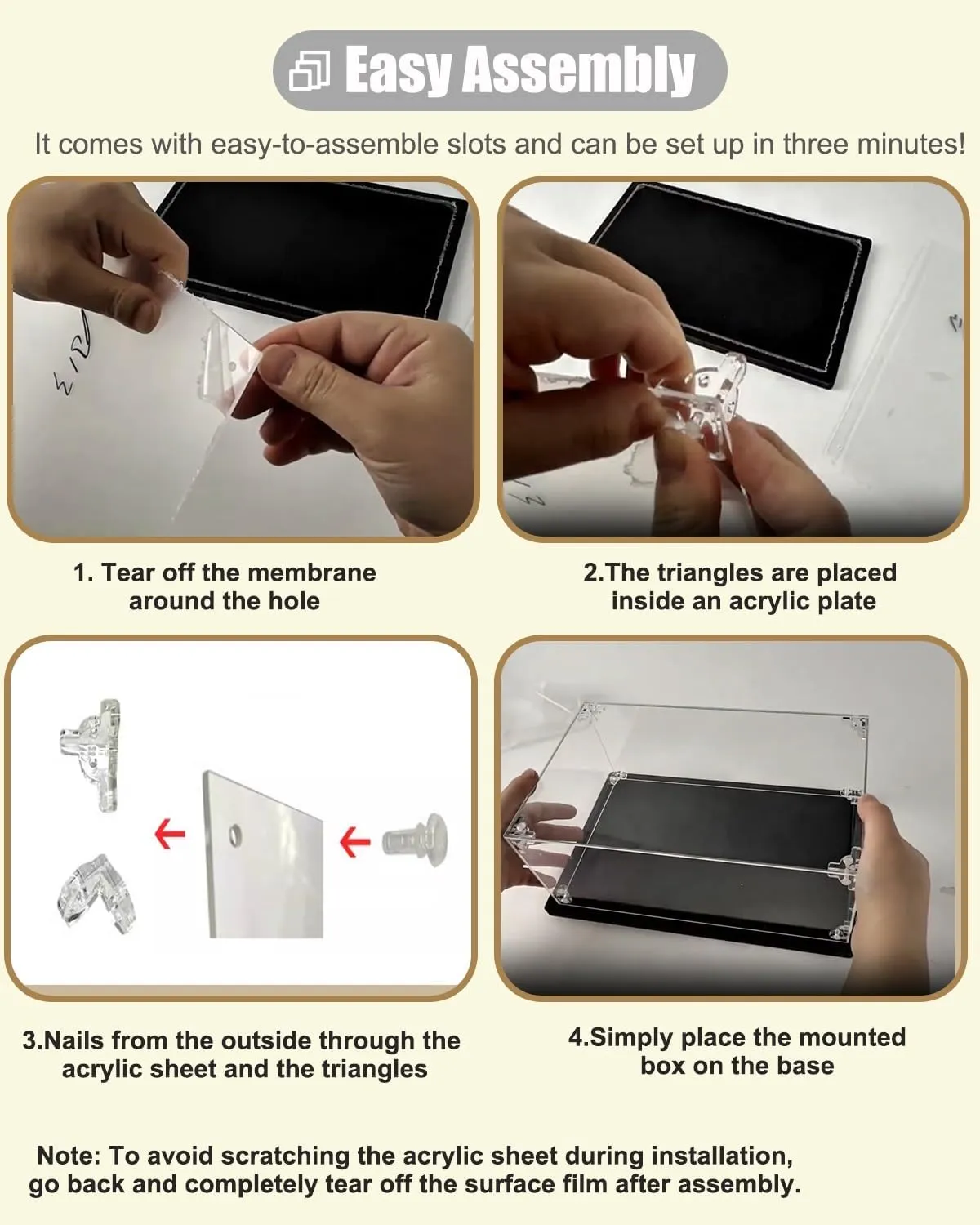 Easy Assembly

It comes with easy-to-assemble slots and can be set up in three minutes!

1. Tear off the membrane around the hole

2.The triangles are placed inside an acrylic plate

3.Nails from the outside through the acrylic sheet and the triangles

4.Simply place the mounted box on the base

Note: To avoid scratching the acrylic sheet during installation, go back and completely tear off the surface film after assembly.