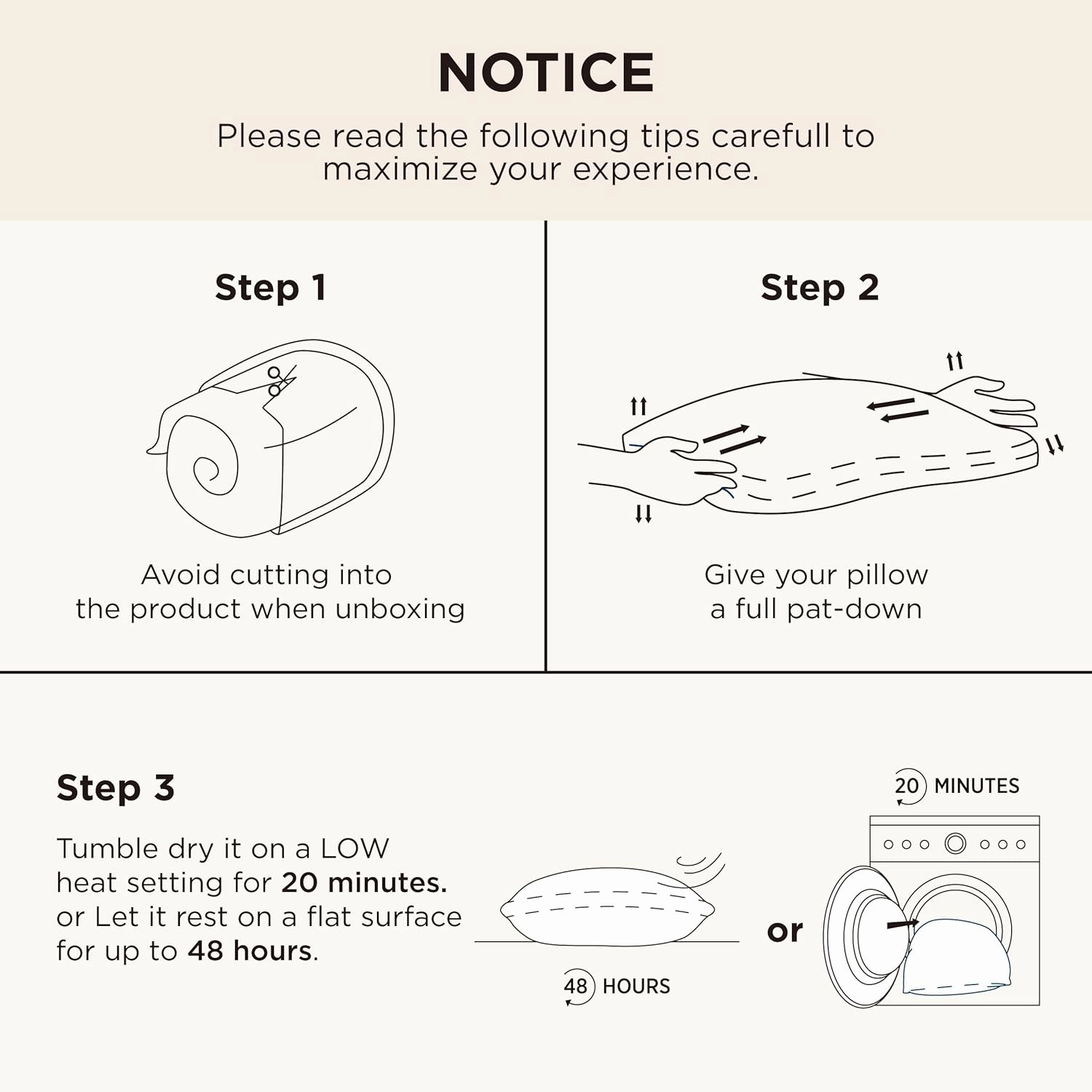 NOTICE

Please read the following tips carefull to maximize your experience.

Step 1

Avoid cutting into the product when unboxing

Step 2

Give your pillow a full pat-down

Step 3

Tumble dry it on a LOW heat setting for 20 minutes. or Let it rest on a flat surface for up to 48 hours.

48 HOURS

or

20 MINUTES